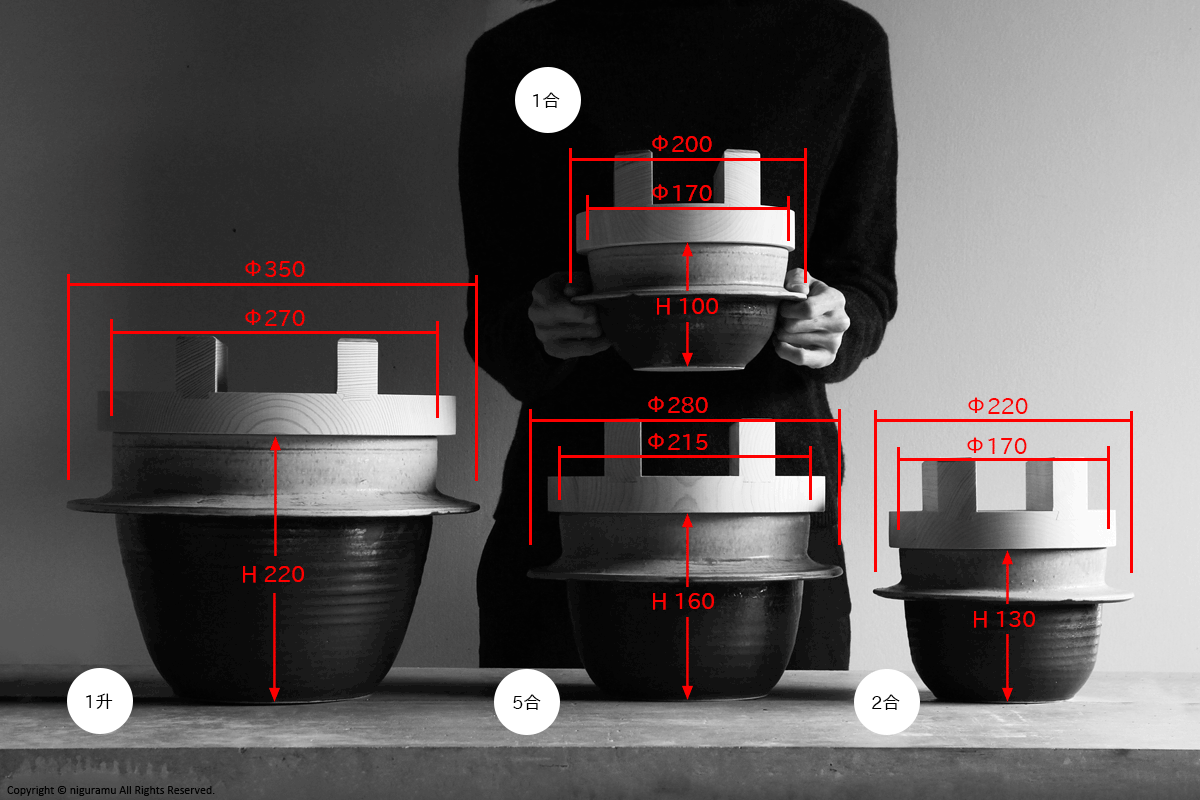 1合

Φ200

Φ170

H 100

Φ350

Φ270

H 220

1升

Φ280

Φ215

H 160

5合

Φ220

Φ170

H 130

2合

Copyright © niguramu All Rights Reserved.